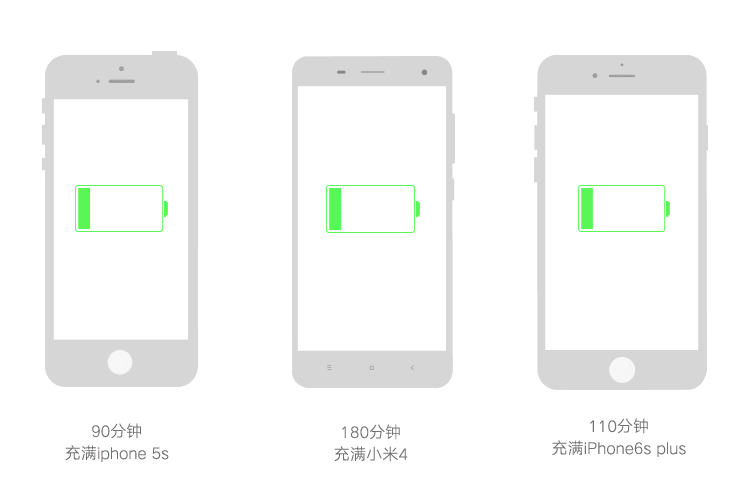 90分钟
充满iphone 5s

180分钟
充满小米4

110分钟
充满iPhone6s plus